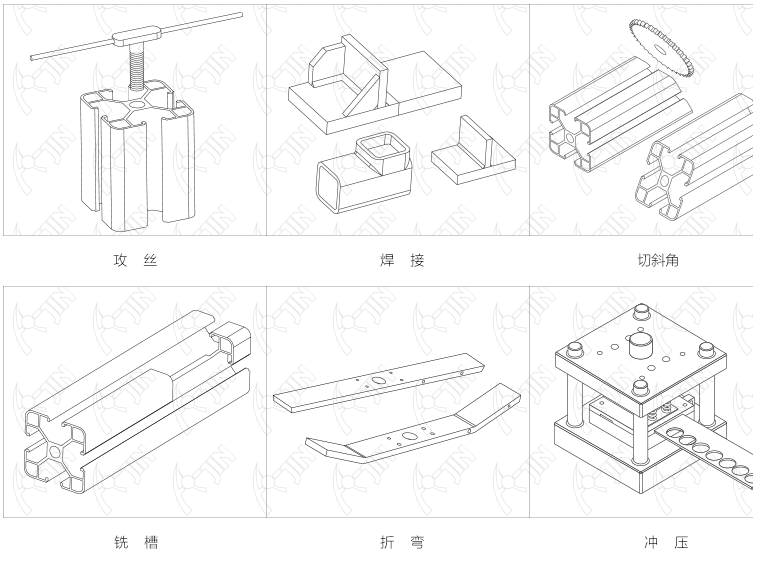 攻　丝

焊　接

切斜角

铣　槽

折　弯

冲　压